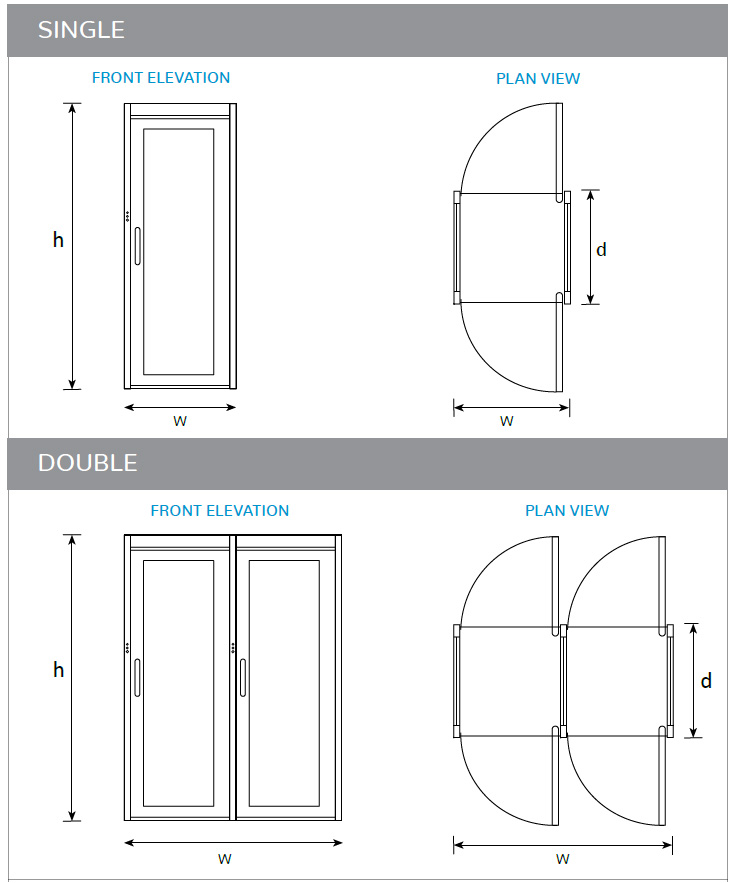 SINGLE

FRONT ELEVATION

h

w

PLAN VIEW

d

w

DOUBLE

FRONT ELEVATION

h

w

PLAN VIEW

d

w