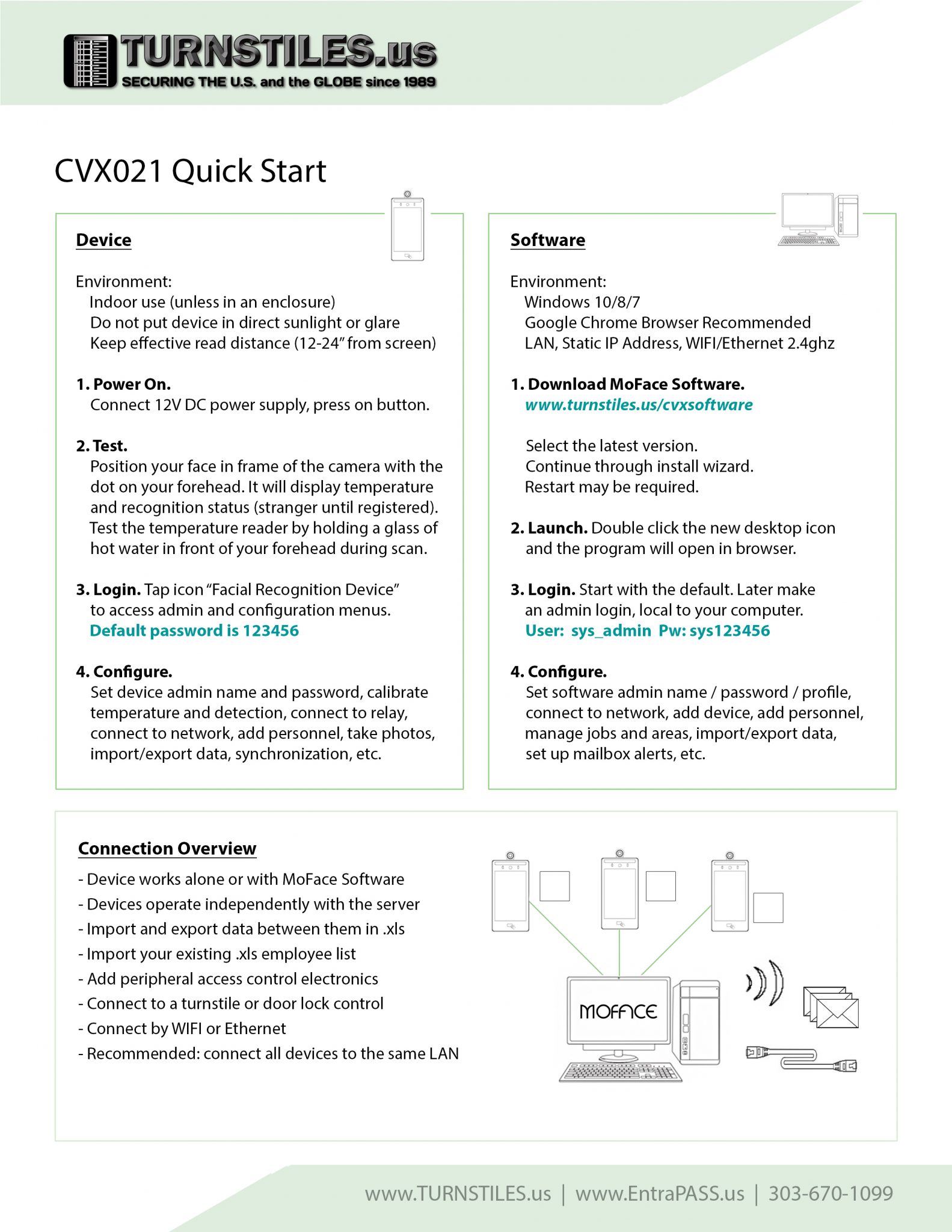 TURNSTILES.us
SECURING THE U.S. and the GLOBE since 1989

CVX021 Quick Start

Device

Environment:
Indoor use (unless in an enclosure)
Do not put device in direct sunlight or glare
Keep effective read distance (12-24" from screen)

1. Power On.
Connect 12V DC power supply, press on button.

2. Test.
Position your face in frame of the camera with the dot on your forehead. It will display temperature and recognition status (stranger until registered). Test the temperature reader by holding a glass of hot water in front of your forehead during scan.

3. Login. Tap icon "Facial Recognition Device" to access admin and configuration menus.
Default password is 123456

4. Configure.
Set device admin name and password, calibrate temperature and detection, connect to relay, connect to network, add personnel, take photos, import/export data, synchronization, etc.

Software

Environment:
Windows 10/8/7
Google Chrome Browser Recommended
LAN, Static IP Address, WIFI/Ethernet 2.4ghz

1. Download MoFace Software.
www.turnstiles.us/cvxsoftware

Select the latest version.
Continue through install wizard.
Restart may be required.

2. Launch. Double click the new desktop icon and the program will open in browser.

3. Login. Start with the default. Later make an admin login, local to your computer.
User: sys_admin Pw: sys123456

4. Configure.
Set software admin name / password / profile, connect to network, add device, add personnel, manage jobs and areas, import/export data, set up mailbox alerts, etc.

Connection Overview

- Device works alone or with MoFace Software
- Devices operate independently with the server
- Import and export data between them in .xls
- Import your existing .xls employee list
- Add peripheral access control electronics
- Connect to a turnstile or door lock control
- Connect by WIFI or Ethernet
- Recommended: connect all devices to the same LAN

MOFACE

www.TURNSTILES.us | www.EntraPASS.us | 303-670-1099