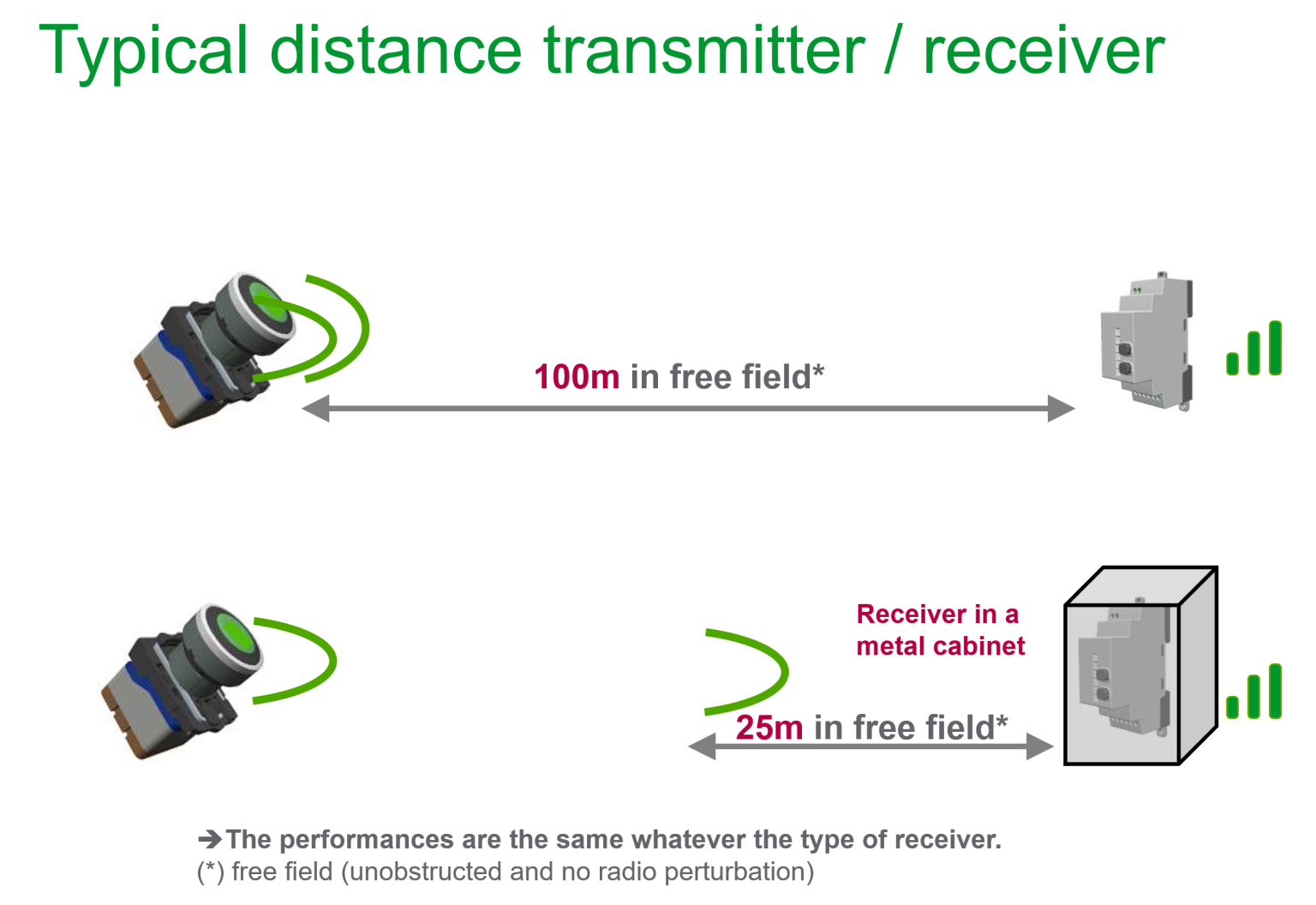 Typical distance transmitter / receiver

100m in free field*

Receiver in a metal cabinet

25m in free field*

➔The performances are the same whatever the type of receiver.
(*) free field (unobstructed and no radio perturbation)