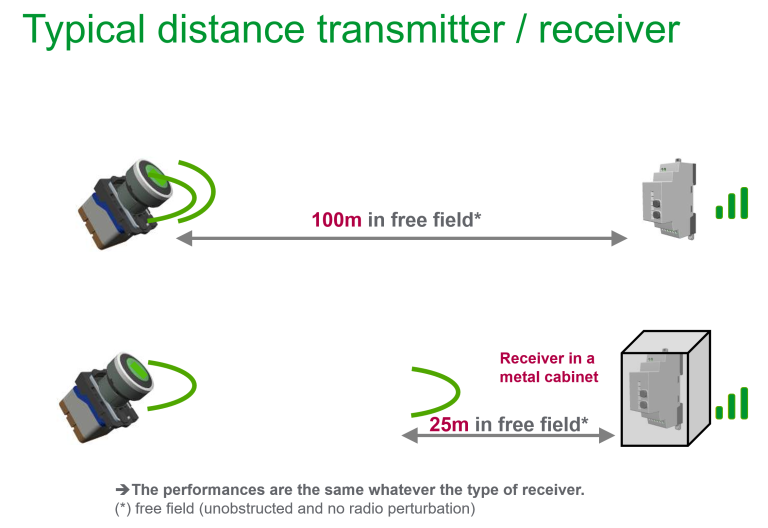 Typical distance transmitter / receiver

100m in free field*

Receiver in a metal cabinet

25m in free field*

➔The performances are the same whatever the type of receiver.
(*) free field (unobstructed and no radio perturbation)