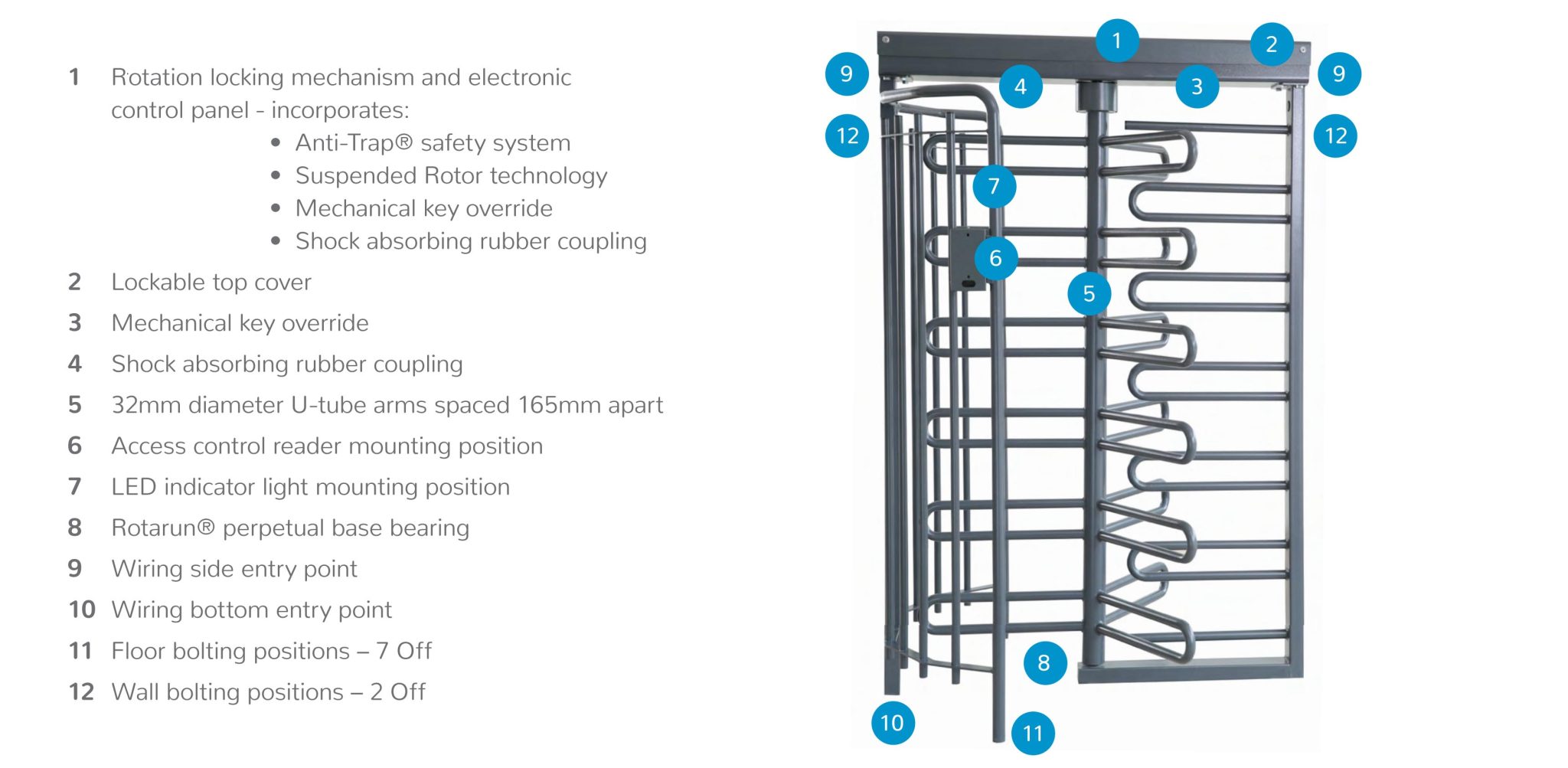 1 Rotation locking mechanism and electronic control panel - incorporates:
• Anti-Trap® safety system
• Suspended Rotor technology
• Mechanical key override
• Shock absorbing rubber coupling

2 Lockable top cover

3 Mechanical key override

4 Shock absorbing rubber coupling

5 32mm diameter U-tube arms spaced 165mm apart

6 Access control reader mounting position

7 LED indicator light mounting position

8 Rotarun® perpetual base bearing

9 Wiring side entry point

10 Wiring bottom entry point

11 Floor bolting positions – 7 Off

12 Wall bolting positions – 2 Off

1 2 9 4 3 9 12 12 7 6 5 8 10 11