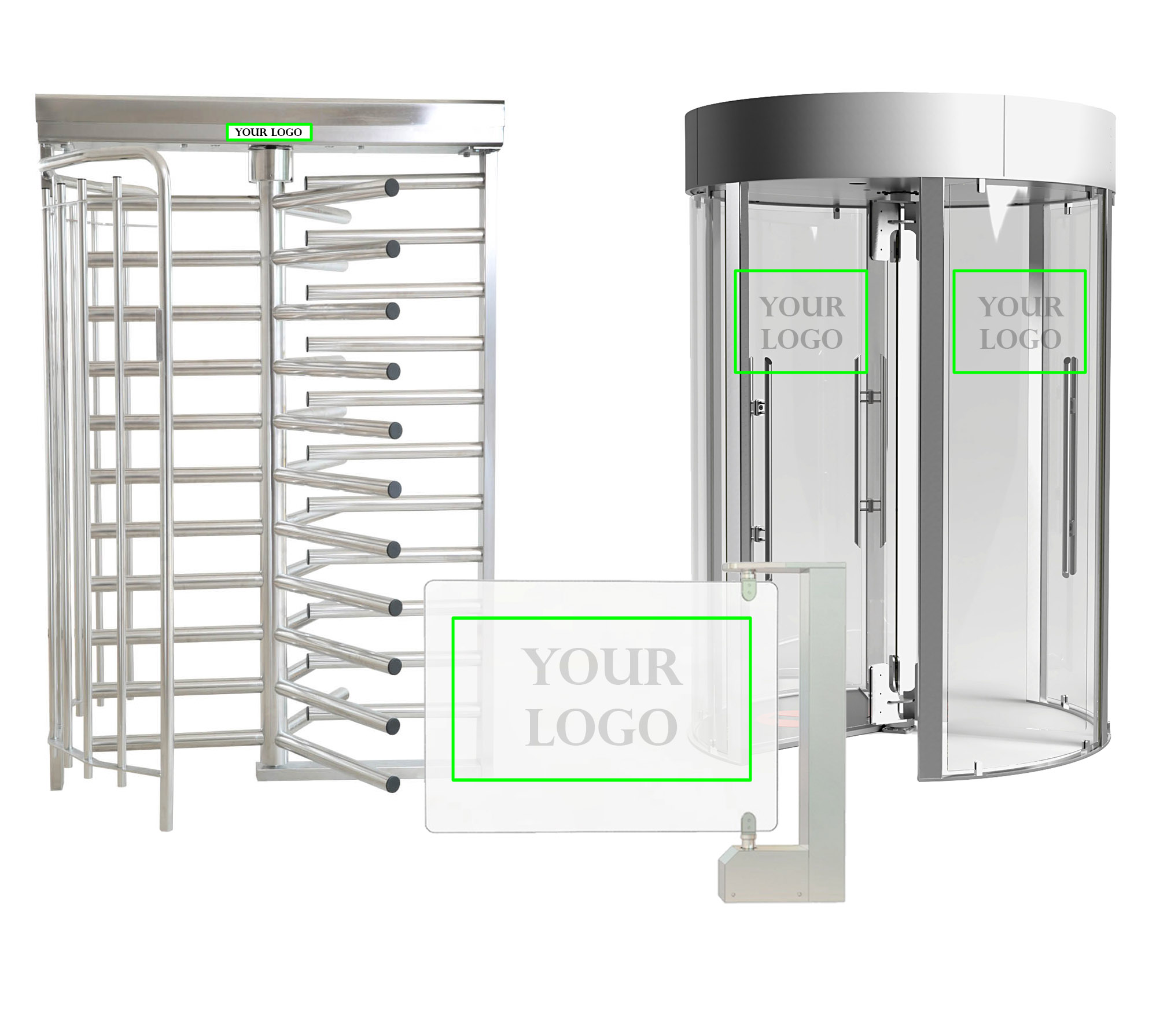 YOUR LOGO

YOUR LOGO

YOUR LOGO

YOUR LOGO